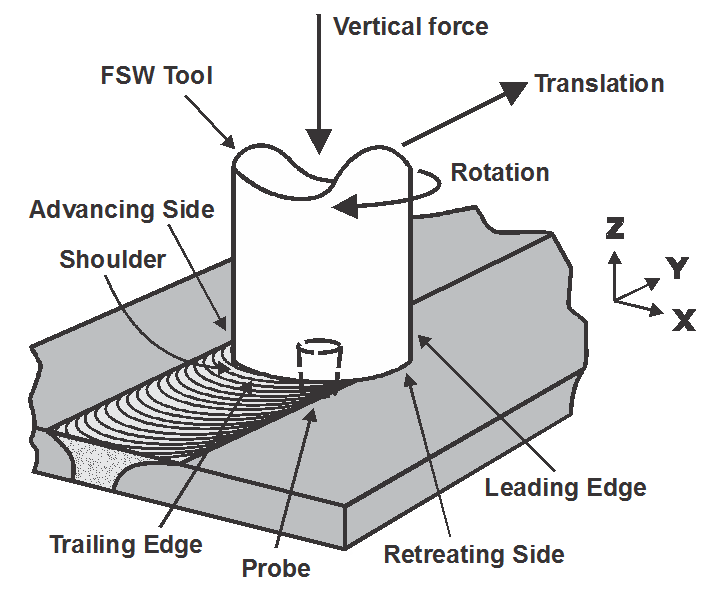 Vertical force
FSW Tool
Translation
Rotation
Advancing Side
Shoulder
Z
Y
X
Leading Edge
Trailing Edge
Probe
Retreating Side